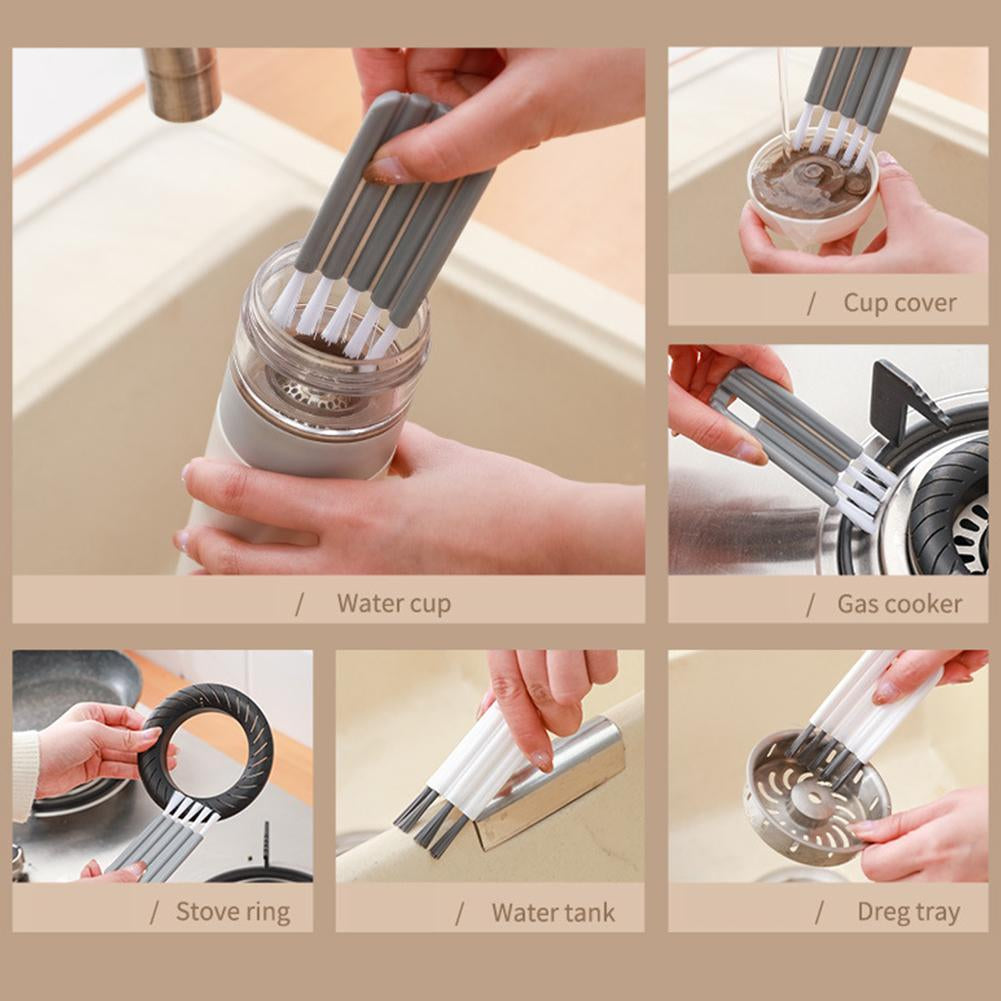 / Water cup

/ Cup cover

/ Gas cooker

/ Stove ring

/ Water tank

/ Dreg tray