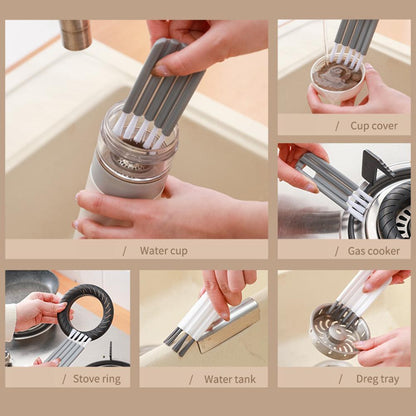 / Water cup

/ Cup cover

/ Gas cooker

/ Stove ring

/ Water tank

/ Dreg tray